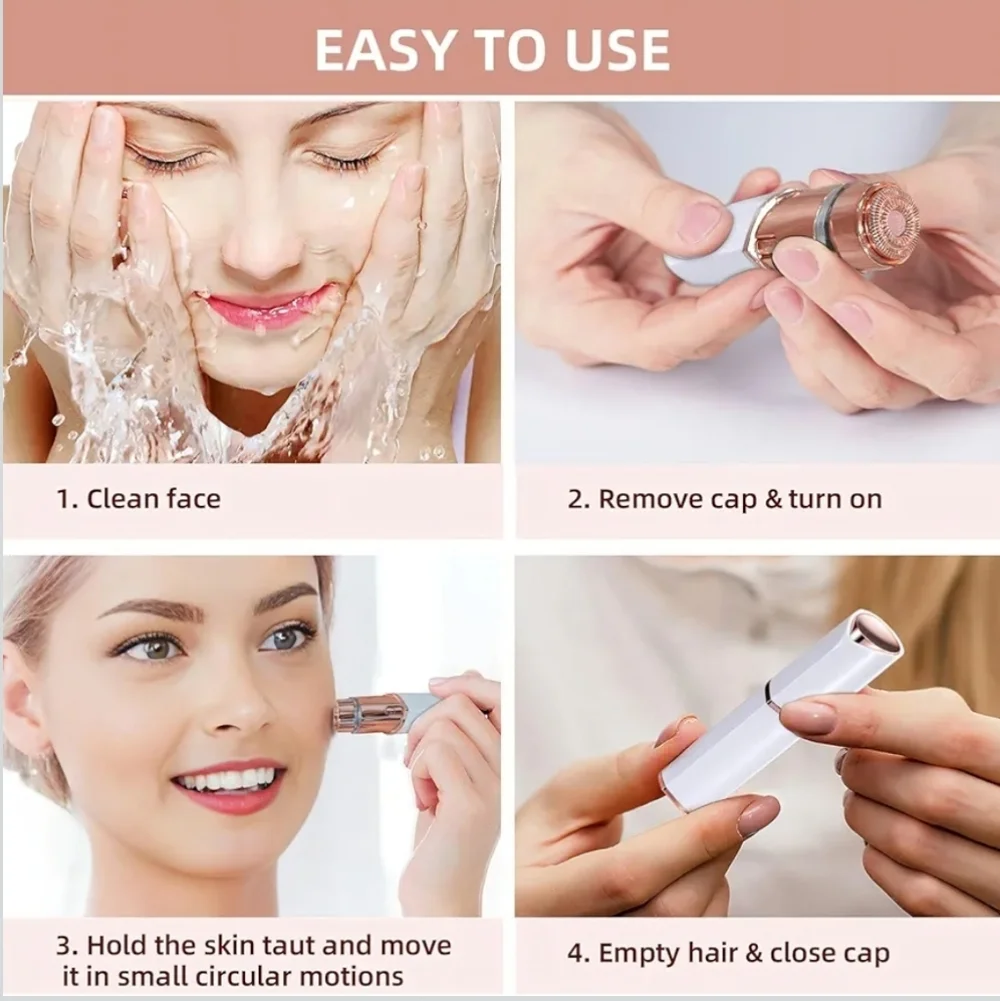 EASY TO USE

1. Clean face

2. Remove cap & turn on

3. Hold the skin taut and move it in small circular motions

4. Empty hair & close cap